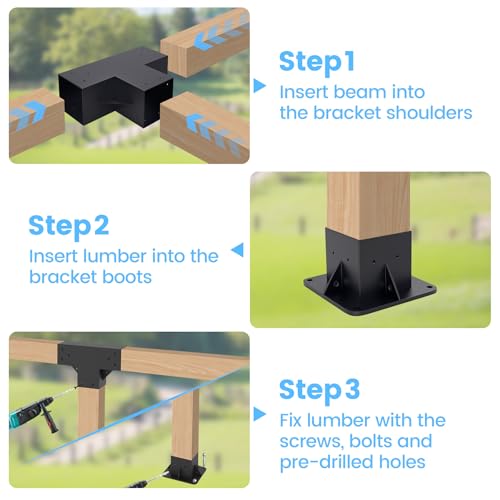 Step1
Insert beam into the bracket shoulders

Step2
Insert lumber into the bracket boots

Step3
Fix lumber with the screws, bolts and pre-drilled holes