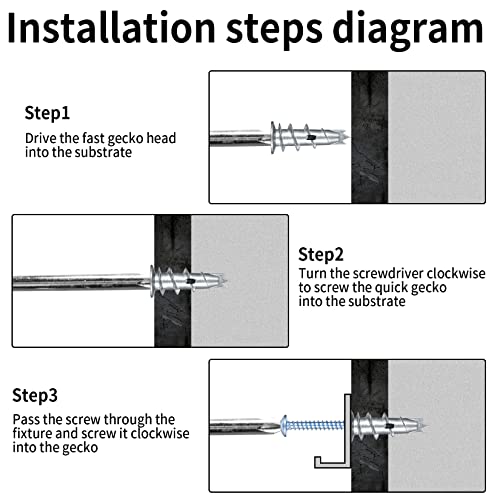 Installation steps diagram

Step1
Drive the fast gecko head into the substrate

Step2
Turn the screwdriver clockwise to screw the quick gecko into the substrate

Step3
Pass the screw through the fixture and screw it clockwise into the gecko