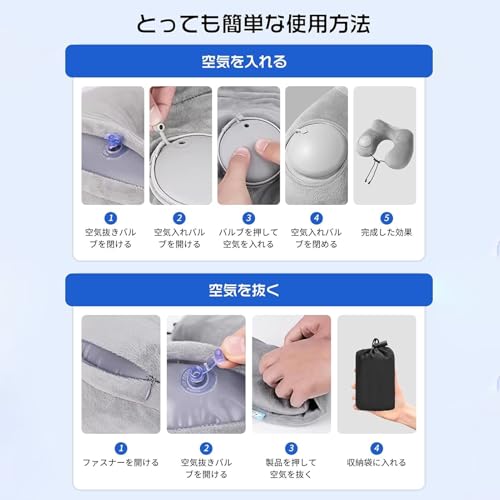 とっても簡単な使用方法

空気を入れる

1
空気抜きバルブを閉ける

2
空気入れバルブを開ける

3
バルブを押して空気を入れる

4
空気入れバルブを閉める

5
完成した効果

空気を抜く

1
ファスナーを開ける

2
空気抜きバルブを開ける

3
製品を押して空気を抜く

4
収納袋に入れる