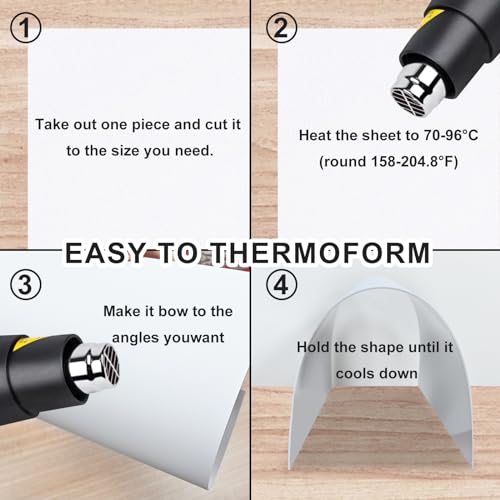 ①

Take out one piece and cut it to the size you need.

②

Heat the sheet to 70-96°C (round 158-204.8°F)

EASY TO THERMOFORM

③

Make it bow to the angles youwant

④

Hold the shape until it cools down