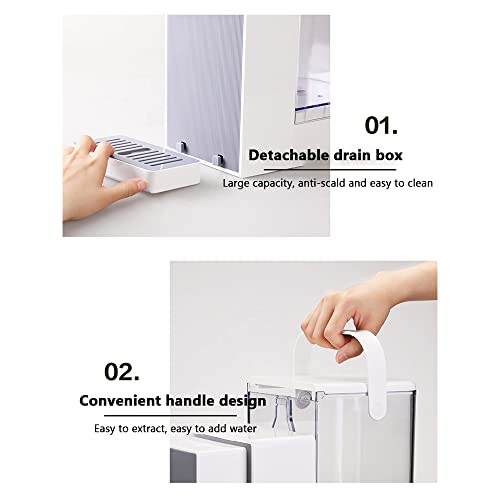 01.

Detachable drain box

Large capacity, anti-scald and easy to clean

02.

Convenient handle design

Easy to extract, easy to add water