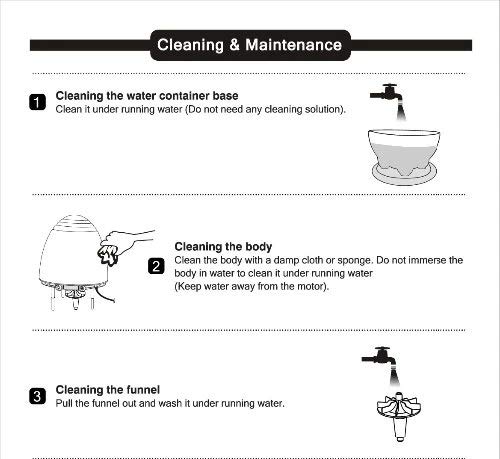 Cleaning & Maintenance

1 Cleaning the water container base
Clean it under running water (Do not need any cleaning solution).

2 Cleaning the body
Clean the body with a damp cloth or sponge. Do not immerse the body in water to clean it under running water
(Keep water away from the motor).

3 Cleaning the funnel
Pull the funnel out and wash it under running water.