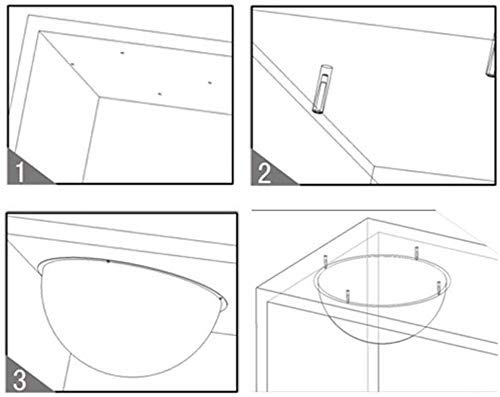 1

2

3