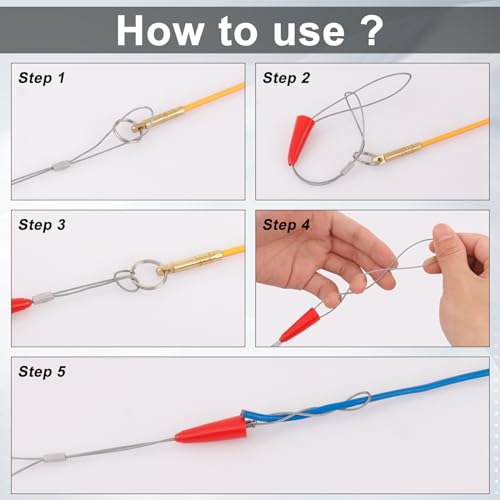 How to use ?

Step 1

Step 2

Step 3

Step 4

Step 5