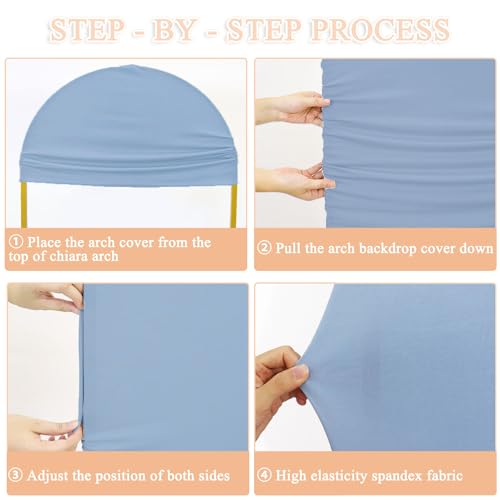 STEP - BY - STEP PROCESS

① Place the arch cover from the top of chiara arch

② Pull the arch backdrop cover down

③ Adjust the position of both sides

④ High elasticity spandex fabric