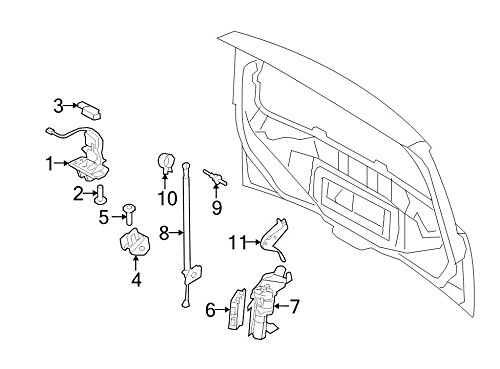 3
1
2
5
4
10
8
9
11
6
7