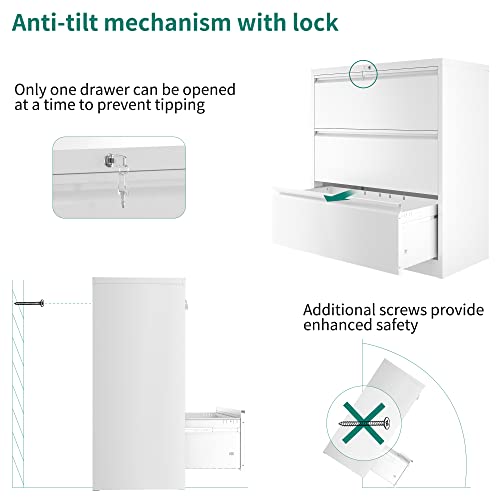 Anti-tilt mechanism with lock

Only one drawer can be opened at a time to prevent tipping

Additional screws provide enhanced safety