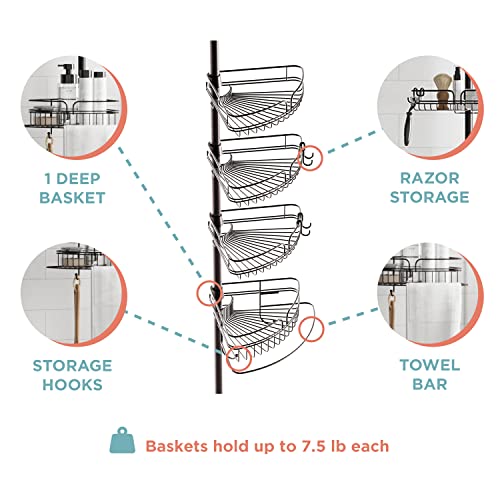 1 DEEP BASKET

RAZOR STORAGE

STORAGE HOOKS

TOWEL BAR

Baskets hold up to 7.5 lb each