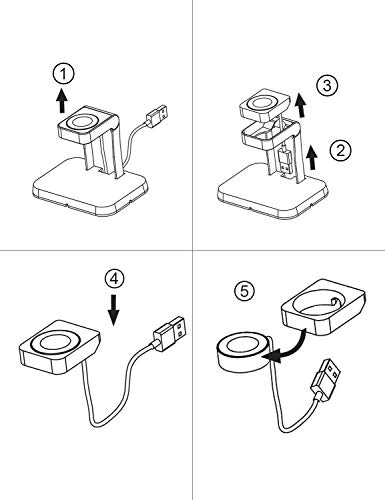 1

3

2

4

5