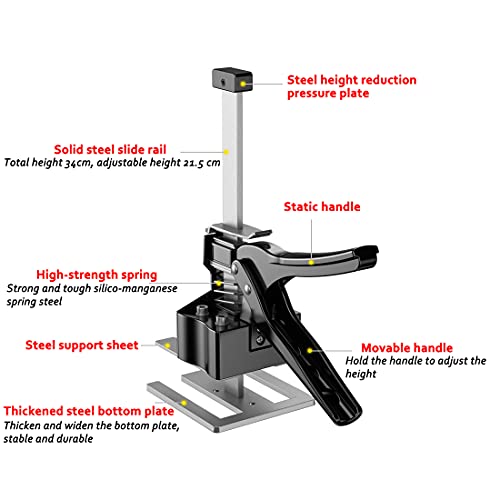 Steel height reduction pressure plate

Solid steel slide rail
Total height 34cm, adjustable height 21.5 cm

Static handle

High-strength spring
Strong and tough silico-manganese spring steel

Steel support sheet

Movable handle
Hold the handle to adjust the height

Thickened steel bottom plate
Thicken and widen the bottom plate, stable and durable