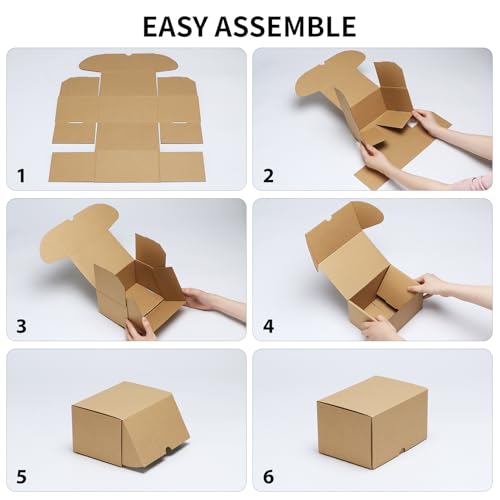 EASY ASSEMBLE

1

2

3

4

5

6