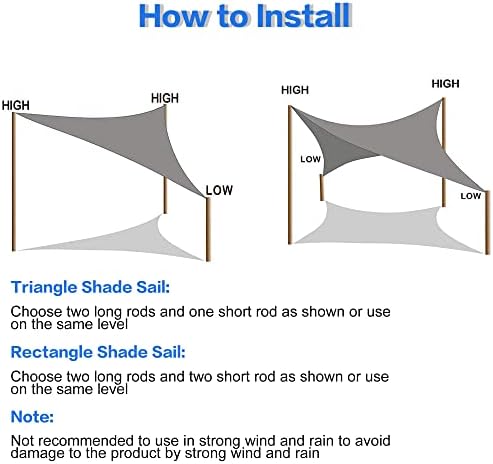 How to Install

HIGH
HIGH
LOW

HIGH
HIGH
LOW
LOW

Triangle Shade Sail:

Choose two long rods and one short rod as shown or use on the same level

Rectangle Shade Sail:

Choose two long rods and two short rod as shown or use on the same level

Note:

Not recommended to use in strong wind and rain to avoid damage to the product by strong wind and rain