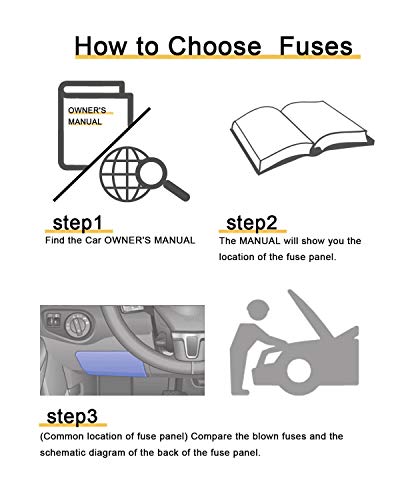 How to Choose Fuses

OWNER'S MANUAL

step1
Find the Car OWNER'S MANUAL

step2
The MANUAL will show you the location of the fuse panel.

step3
(Common location of fuse panel) Compare the blown fuses and the schematic diagram of the back of the fuse panel.