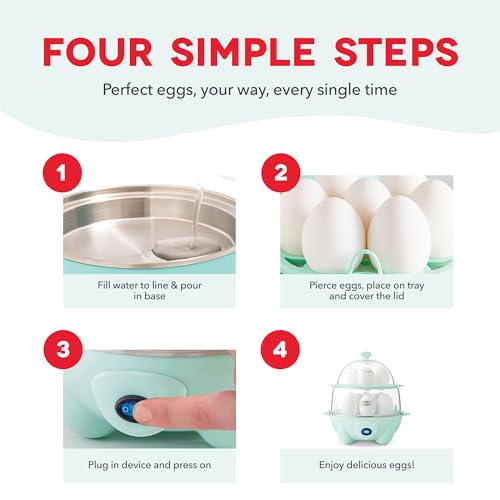 FOUR SIMPLE STEPS

Perfect eggs, your way, every single time

1

Fill water to line & pour in base

2

Pierce eggs, place on tray and cover the lid

3

Plug in device and press on

4

Enjoy delicious eggs!