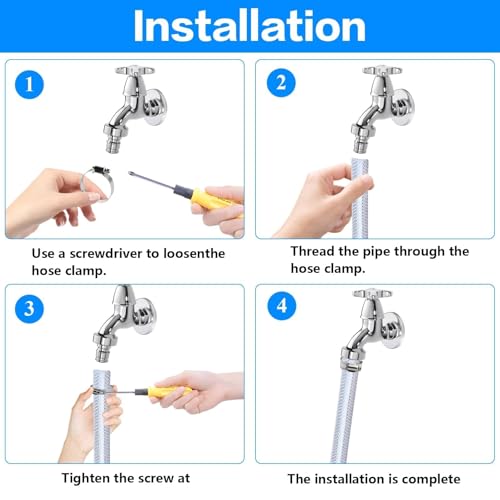 Installation

1

Use a screwdriver to loosenthe hose clamp.

2

Thread the pipe through the hose clamp.

3

Tighten the screw at

4

The installation is complete