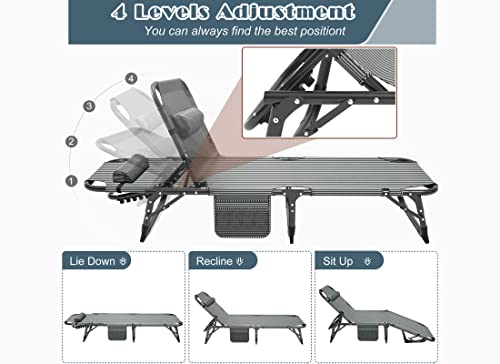 4 Levels Adjustment
You can always find the best positiont

4
3
2
1

Lie Down
Recline
Sit Up