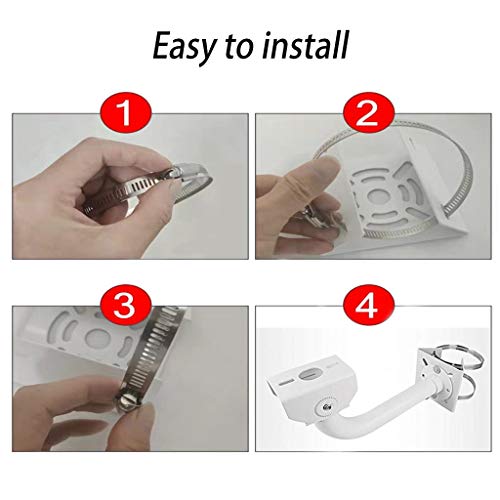 Easy to install

1

2

3

4