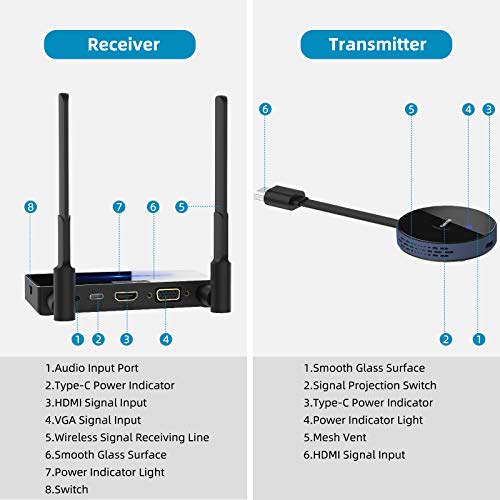 Receiver

8 7 6 5

1 2 3 4

1.Audio Input Port
2.Type-C Power Indicator
3.HDMI Signal Input
4.VGA Signal Input
5.Wireless Signal Receiving Line
6.Smooth Glass Surface
7.Power Indicator Light
8.Switch

Transmitter

6 5 4 3

2 1

1.Smooth Glass Surface
2.Signal Projection Switch
3.Type-C Power Indicator
4.Power Indicator Light
5.Mesh Vent
6.HDMI Signal Input