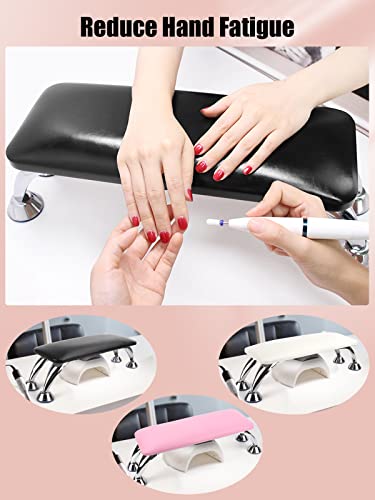 Reduce Hand Fatigue