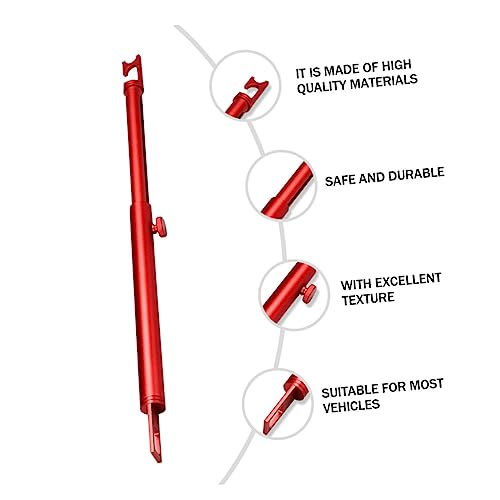 IT IS MADE OF HIGH QUALITY MATERIALS

SAFE AND DURABLE

WITH EXCELLENT TEXTURE

SUITABLE FOR MOST VEHICLES