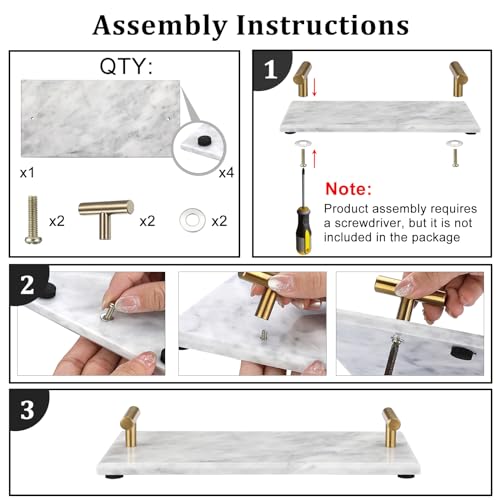 Assembly Instructions

QTY:

x1

x4

x2

x2

x2

1

Note:

Product assembly requires a screwdriver, but it is not included in the package

2

3