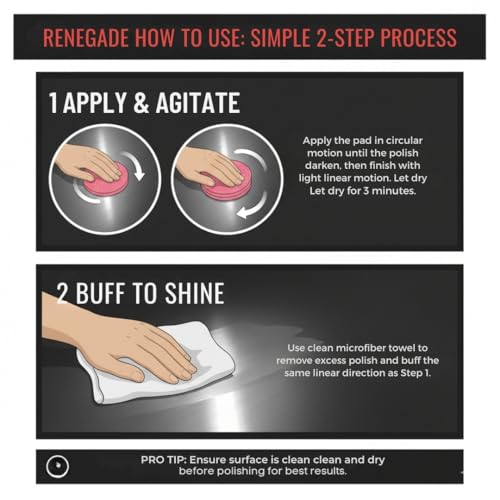 RENEGADE HOW TO USE: SIMPLE 2-STEP PROCESS

1 APPLY & AGITATE

Apply the pad in circular motion until the polish darken, then finish with light linear motion. Let dry Let dry for 3 minutes.

2 BUFF TO SHINE

Use clean microfiber towel to remove excess polish and buff the same linear direction as Step 1.

PRO TIP: Ensure surface is clean clean and dry before polishing for best results.