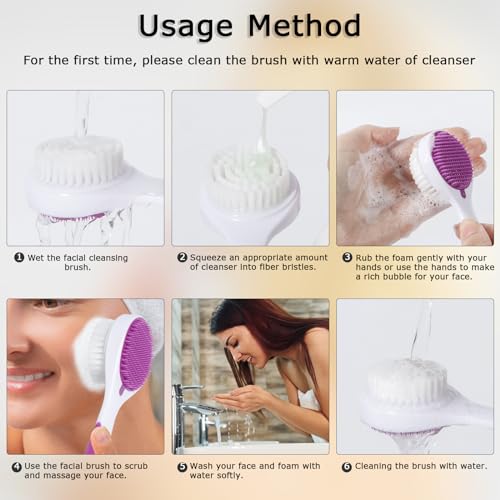 Usage Method

For the first time, please clean the brush with warm water of cleanser

❶ Wet the facial cleansing brush.

❷ Squeeze an appropriate amount of cleanser into fiber bristles.

❸ Rub the foam gently with your hands or use the hands to make a rich bubble for your face.

❹ Use the facial brush to scrub and massage your face.

❺ Wash your face and foam with water softly.

❻ Cleaning the brush with water.