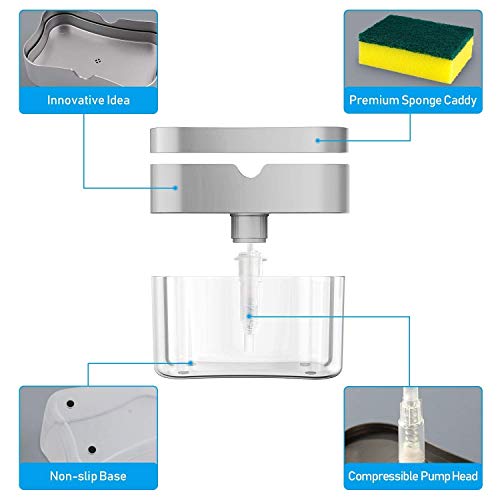 Innovative Idea

Premium Sponge Caddy

Non-slip Base

Compressible Pump Head