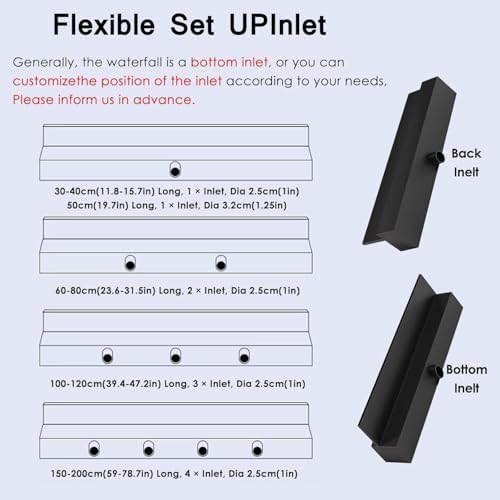 Flexible Set UPInlet

Generally, the waterfall is a bottom inlet, or you can customizethe position of the inlet according to your needs, Please inform us in advance.

30-40cm(11.8-15.7in) Long, 1 × Inlet, Dia 2.5cm(1in)
50cm(19.7in) Long, 1 × Inlet, Dia 3.2cm(1.25in)

60-80cm(23.6-31.5in) Long, 2 × Inlet, Dia 2.5cm(1in)

100-120cm(39.4-47.2in) Long, 3 × Inlet, Dia 2.5cm(1in)

150-200cm(59-78.7in) Long, 4 × Inlet, Dia 2.5cm(1in)

Back Inelt

Bottom Inelt