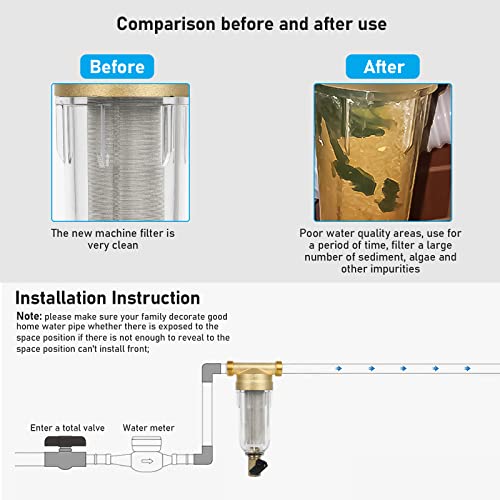 Comparison before and after use

Before

The new machine filter is very clean

After

Poor water quality areas, use for a period of time, filter a large number of sediment, algae and other impurities

Installation Instruction

Note: please make sure your family decorate good home water pipe whether there is exposed to the space position if there is not enough to reveal to the space position can't install front;

Enter a total valve

Water meter