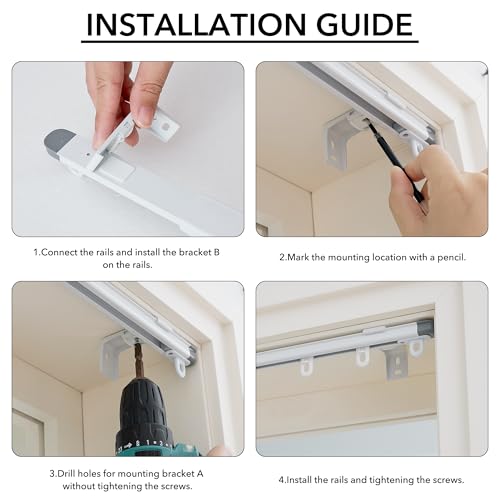 INSTALLATION GUIDE

1.Connect the rails and install the bracket B on the rails.

2.Mark the mounting location with a pencil.

3.Drill holes for mounting bracket A without tightening the screws.

4.Install the rails and tightening the screws.