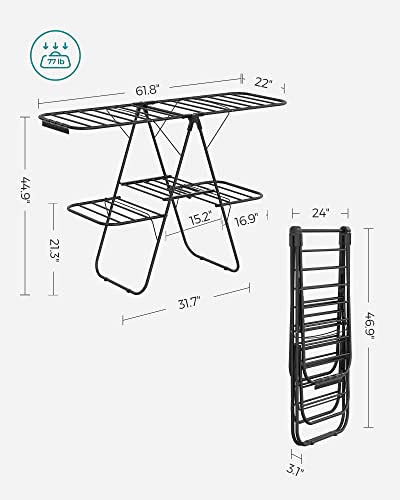 77 lb

61.8"

22"

44.9"

21.3"

15.2"

16.9"

31.7"

24"

46.9"

3.1"