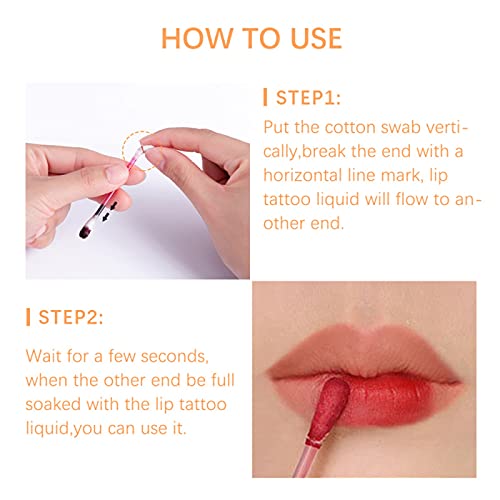 HOW TO USE

STEP1:

Put the cotton swab vertically,break the end with a horizontal line mark, lip tattoo liquid will flow to another end.

STEP2:

Wait for a few seconds, when the other end be full soaked with the lip tattoo liquid,you can use it.