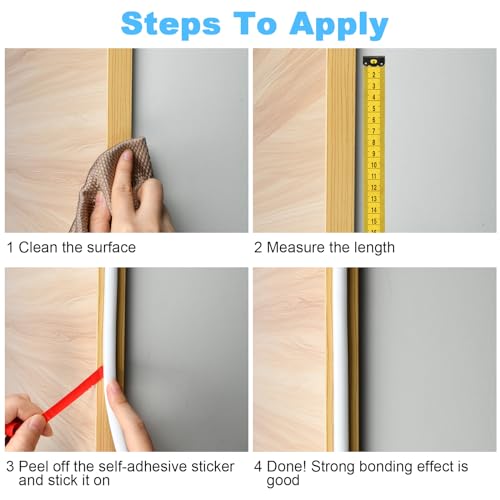 Steps To Apply

2
3
4
5
6
7
8
9
10
11
12
13
14
15

1 Clean the surface

2 Measure the length

3 Peel off the self-adhesive sticker and stick it on

4 Done! Strong bonding effect is good