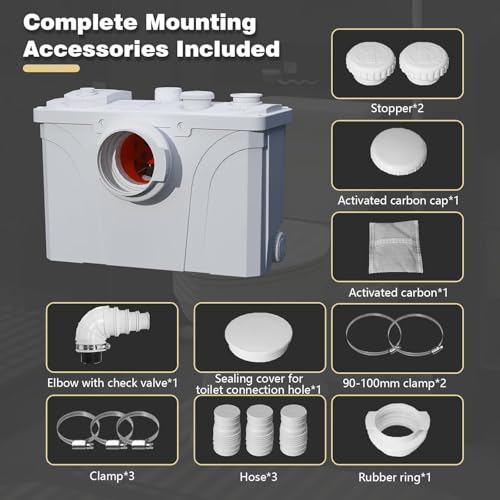 Complete Mounting Accessories Included

Stopper*2

Activated carbon cap*1

Activated carbon*1

Elbow with check valve*1

Sealing cover for toilet connection hole*1

90-100mm clamp*2

Clamp*3

Hose*3

Rubber ring*1