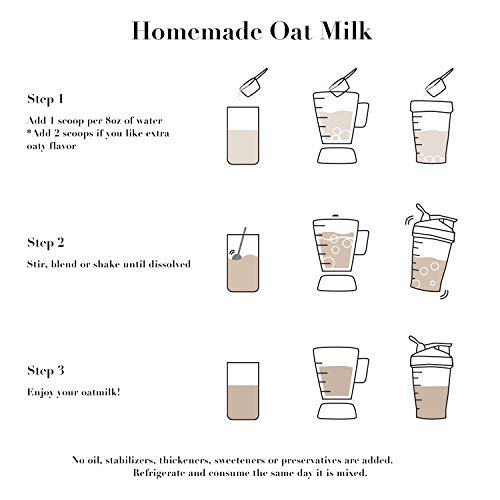 Homemade Oat Milk

Step 1

Add 1 scoop per 8oz of water
*Add 2 scoops if you like extra oaty flavor

Step 2

Stir, blend or shake until dissolved

Step 3

Enjoy your oatmilk!

No oil, stabilizers, thickeners, sweeteners or preservatives are added.
Refrigerate and consume the same day it is mixed.