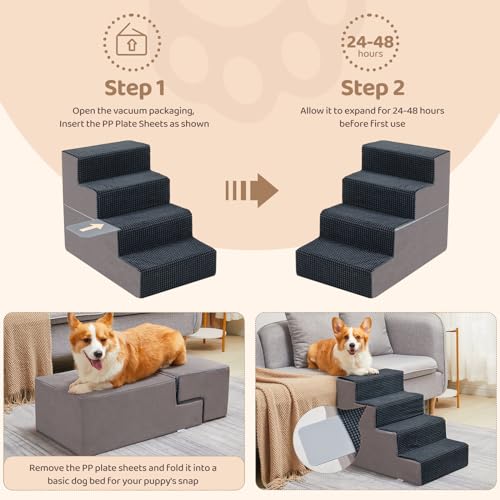 Step 1

Open the vacuum packaging, Insert the PP Plate Sheets as shown

24-48 hours

Step 2

Allow it to expand for 24-48 hours before first use

Remove the PP plate sheets and fold it into a basic dog bed for your puppy's snap