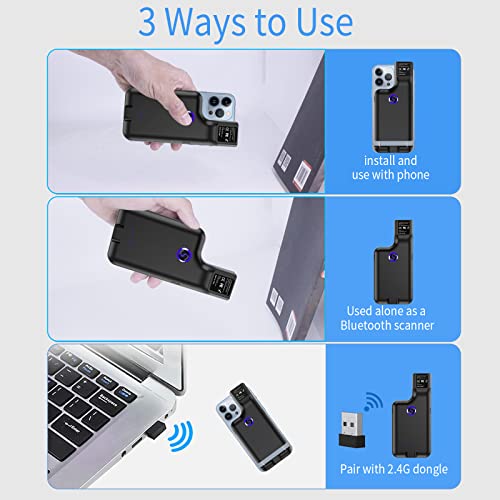 3 Ways to Use

install and use with phone

Used alone as a Bluetooth scanner

Pair with 2.4G dongle