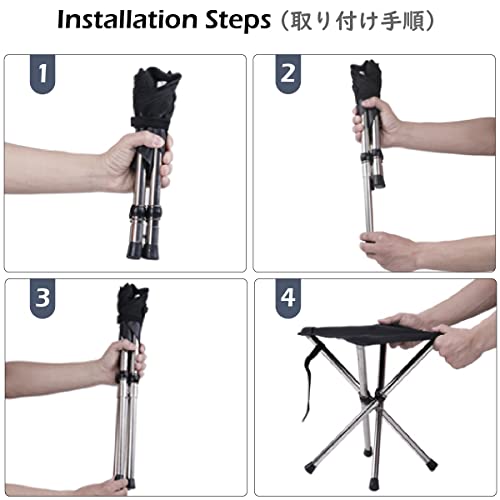 Installation Steps（取り付け手順）

1

2

3

4