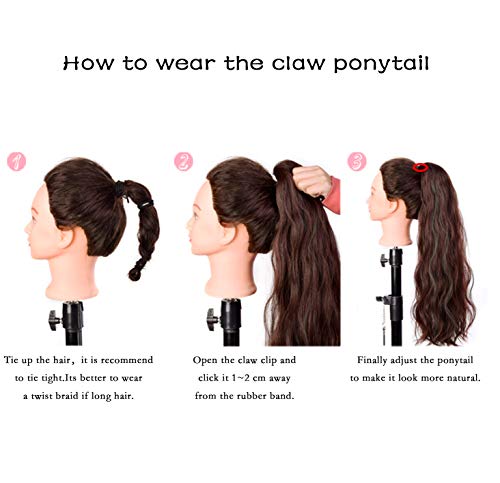 How to wear the claw ponytail

1

Tie up the hair, it is recommend to tie tight.Its better to wear a twist braid if long hair.

2

Open the claw clip and click it 1~2 cm away from the rubber band.

3

Finally adjust the ponytail to make it look more natural.