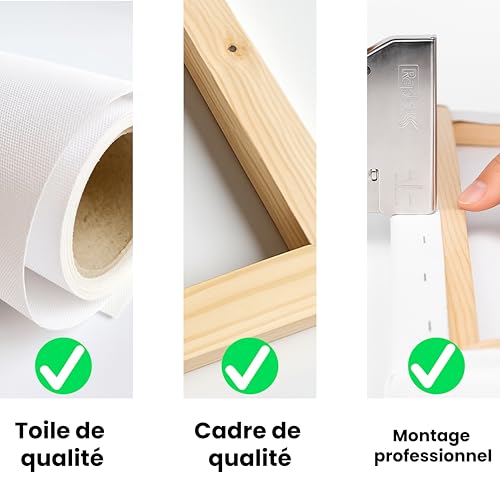 Toile de qualité

Cadre de qualité

Montage professionnel