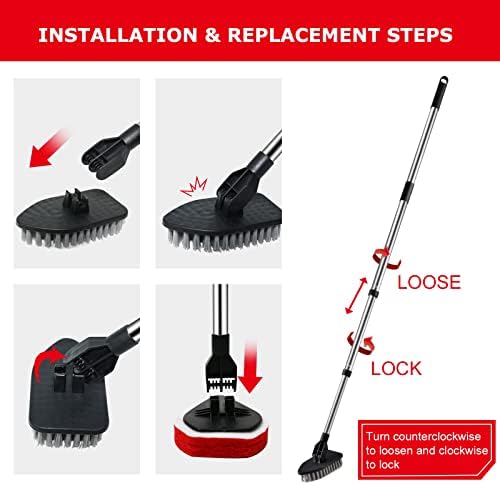 INSTALLATION & REPLACEMENT STEPS

LOOSE

LOCK

Turn counterclockwise to loosen and clockwise to lock