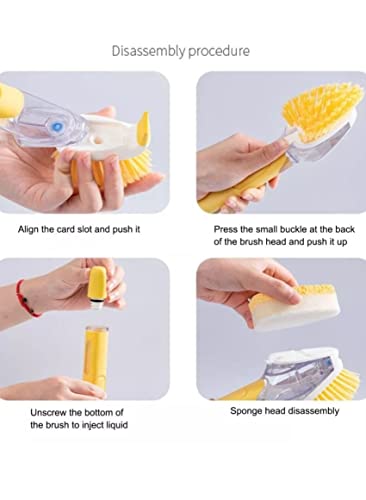 Disassembly procedure

Align the card slot and push it

Press the small buckle at the back of the brush head and push it up

Unscrew the bottom of the brush to inject liquid

Sponge head disassembly