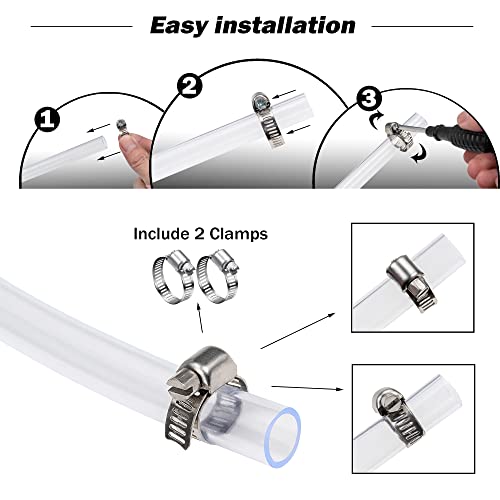 Easy installation

1

2

3

Include 2 Clamps