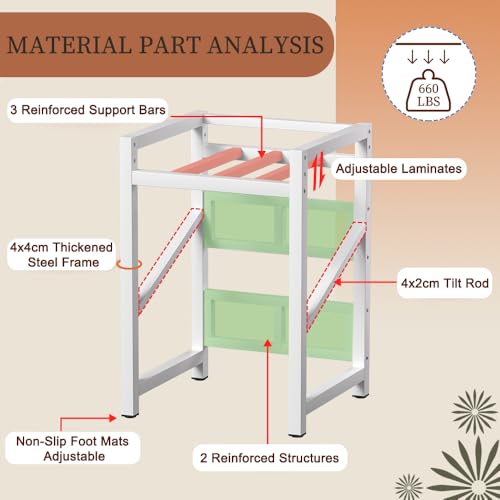 MATERIAL PART ANALYSIS

660 LBS

3 Reinforced Support Bars

Adjustable Laminates

4x4cm Thickened Steel Frame

4x2cm Tilt Rod

Non-Slip Foot Mats Adjustable

2 Reinforced Structures