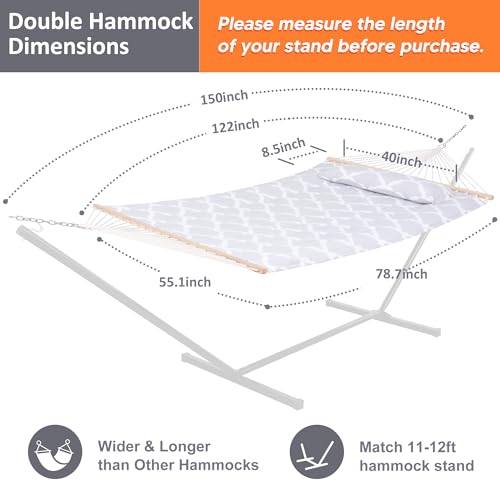 Double Hammock Dimensions

Please measure the length of your stand before purchase.

150inch

122inch

8.5inch

40inch

55.1inch

78.7inch

Wider & Longer than Other Hammocks

Match 11-12ft hammock stand