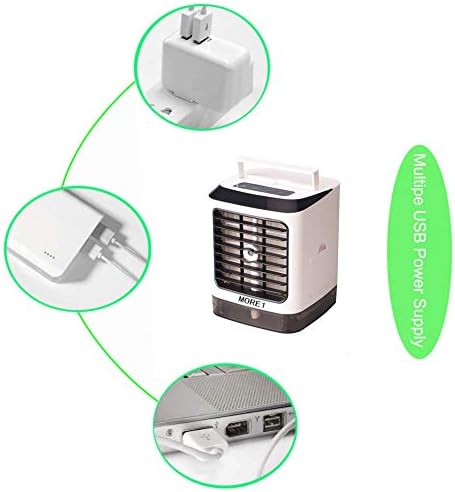 MORE1

Multipe USB Power Supply