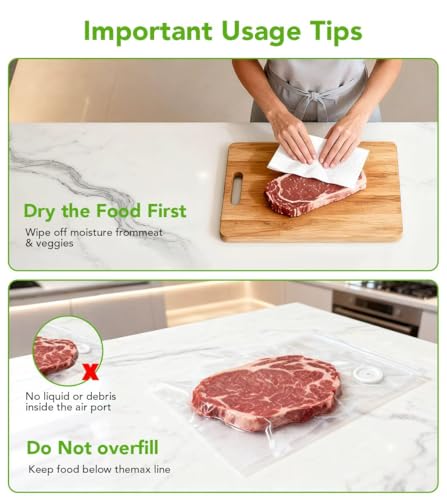 Important Usage Tips

Dry the Food First

Wipe off moisture frommeat & veggies

No liquid or debris inside the air port

Do Not overfill

Keep food below themax line