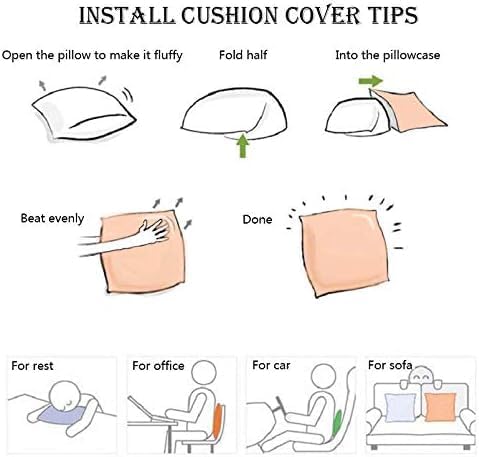 INSTALL CUSHION COVER TIPS

Open the pillow to make it fluffy

Fold half

Into the pillowcase

Beat evenly

Done

For rest

For office

For car

For sofa