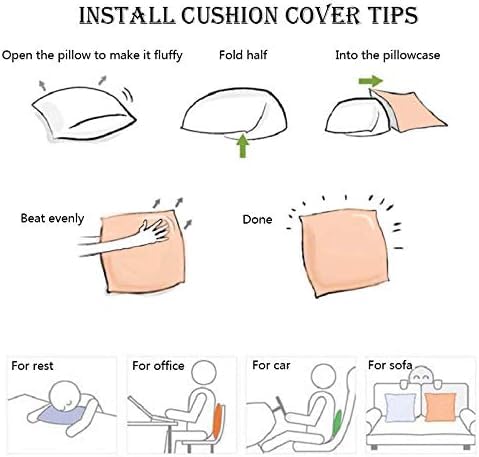 INSTALL CUSHION COVER TIPS

Open the pillow to make it fluffy

Fold half

Into the pillowcase

Beat evenly

Done

For rest

For office

For car

For sofa